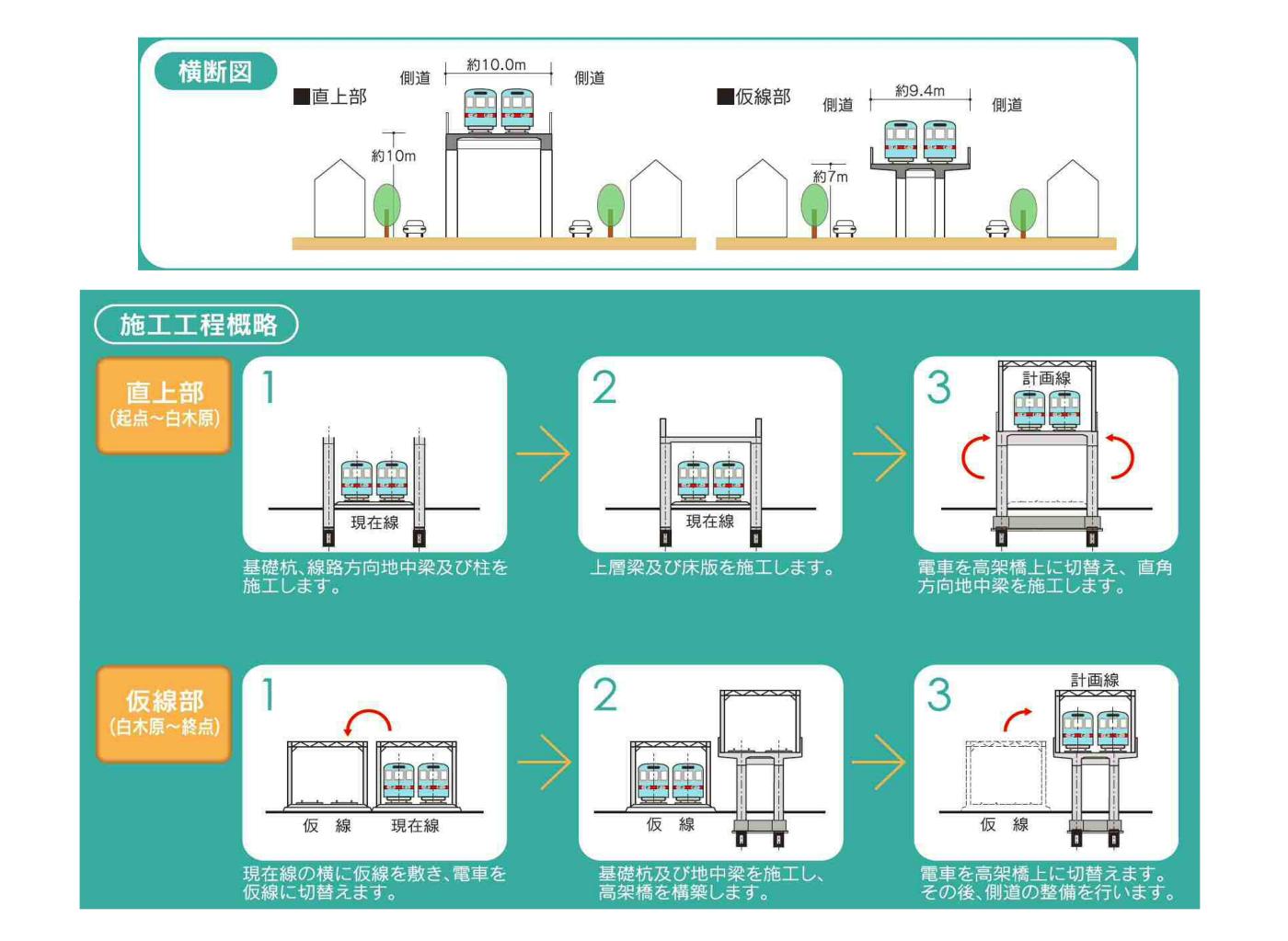 横断図

■直上部

側道 約10.0m 側道

約10m

■仮線部

側道 約9.4m 側道

約7m

施工工程概略

直上部
(起点~白木原)

1
現在線
基礎杭、線路方向地中梁及び柱を施工します。

2
現在線
上層梁及び床版を施工します。

3
計画線
電車を高架橋上に切替え、直角方向地中梁を施工します。

仮線部
(白木原~終点)

1
仮　線　現在線
現在線の横に仮線を敷き、電車を仮線に切替えます。

2
仮　線
基礎杭及び地中梁を施工し、高架橋を構築します。

3
計画線
仮　線
電車を高架橋上に切替えます。その後、側道の整備を行います。