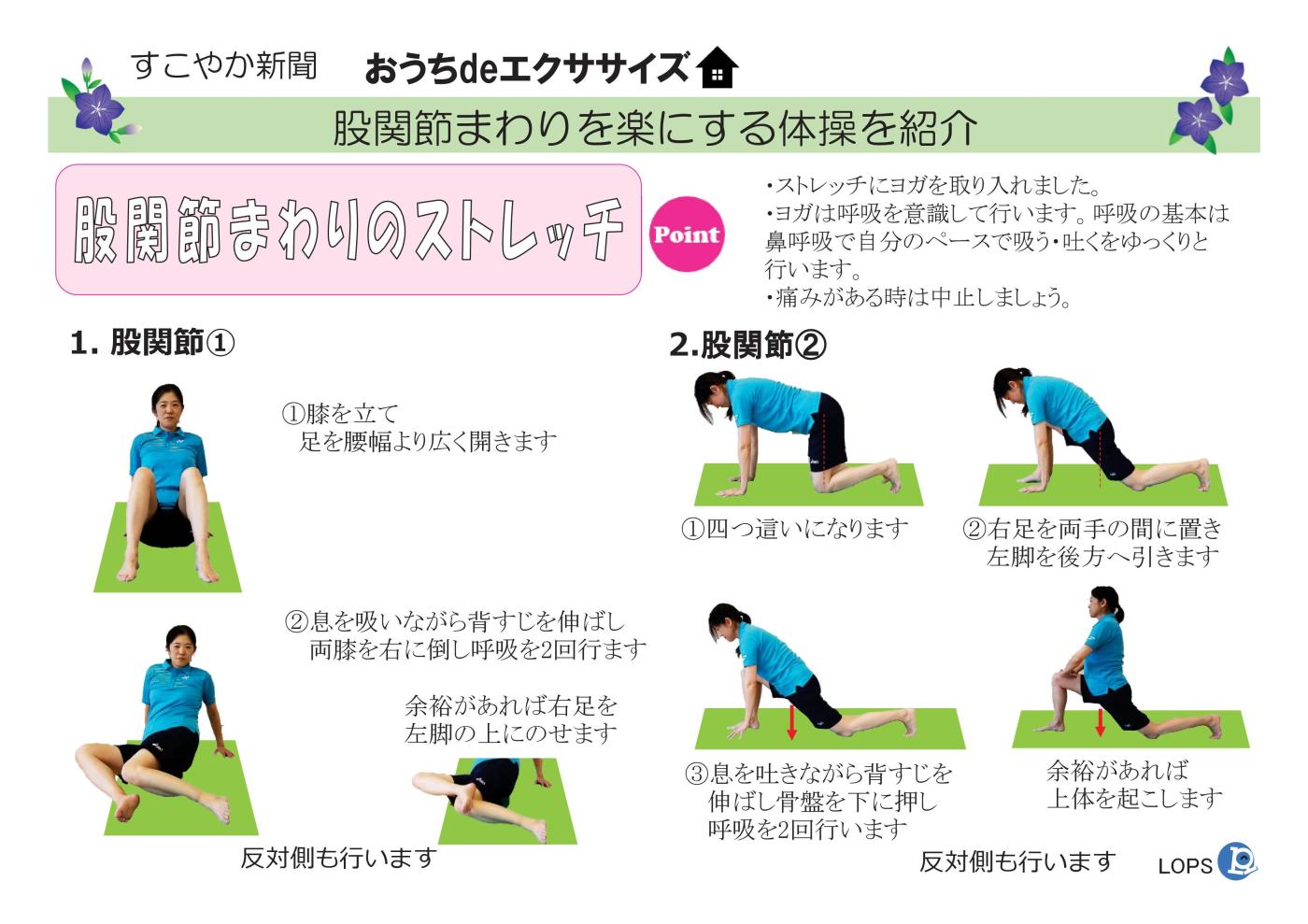 すこやか新聞　おうちdeエクササイズ

股関節まわりを楽にする体操を紹介

股関節まわりのストレッチ

Point

・ストレッチにヨガを取り入れました。
・ヨガは呼吸を意識して行います。呼吸の基本は鼻呼吸で自分のペースで吸う・吐くをゆっくりと行います。
・痛みがある時は中止しましょう。

1. 股関節①

①膝を立て
足を腰幅より広く開きます

②息を吸いながら背すじを伸ばし
両膝を右に倒し呼吸を2回行ます

余裕があれば右足を
左脚の上にのせます

反対側も行います

2.股関節②

①四つ這いになります

②右足を両手の間に置き
左脚を後方へ引きます

③息を吐きながら背すじを
伸ばし骨盤を下に押し
呼吸を2回行います

余裕があれば
上体を起こします

反対側も行います

LOPS