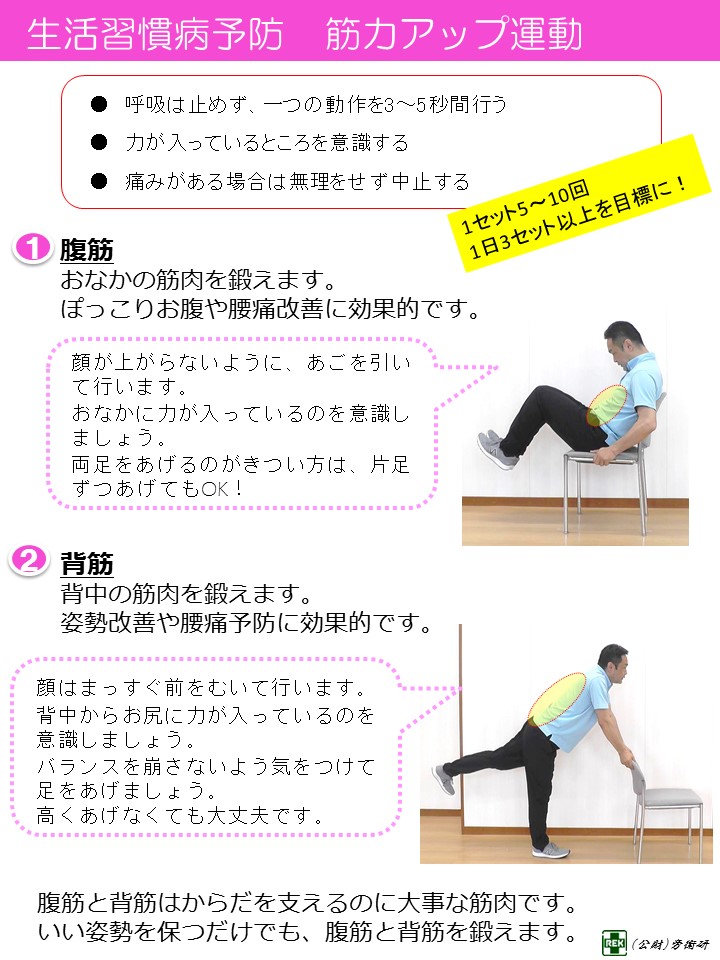 生活習慣病予防　筋力アップ運動

● 呼吸は止めず、一つの動作を3～5秒間行う
● 力が入っているところを意識する
● 痛みがある場合は無理をせず中止する

1セット5～10回
1日3セット以上を目標に！

1 腹筋
おなかの筋肉を鍛えます。
ぽっこりお腹や腰痛改善に効果的です。

顔が上がらないように、あごを引いて行います。
おなかに力が入っているのを意識しましょう。
両足をあげるのがきつい方は、片足ずつあげてもOK！

2 背筋
背中の筋肉を鍛えます。
姿勢改善や腰痛予防に効果的です。

顔はまっすぐ前をむいて行います。
背中からお尻に力が入っているのを意識しましょう。
バランスを崩さないよう気をつけて足をあげましょう。
高くあげなくても大丈夫です。

腹筋と背筋はからだを支えるのに大事な筋肉です。
いい姿勢を保つだけでも、腹筋と背筋を鍛えます。

REX (公財)労衛研