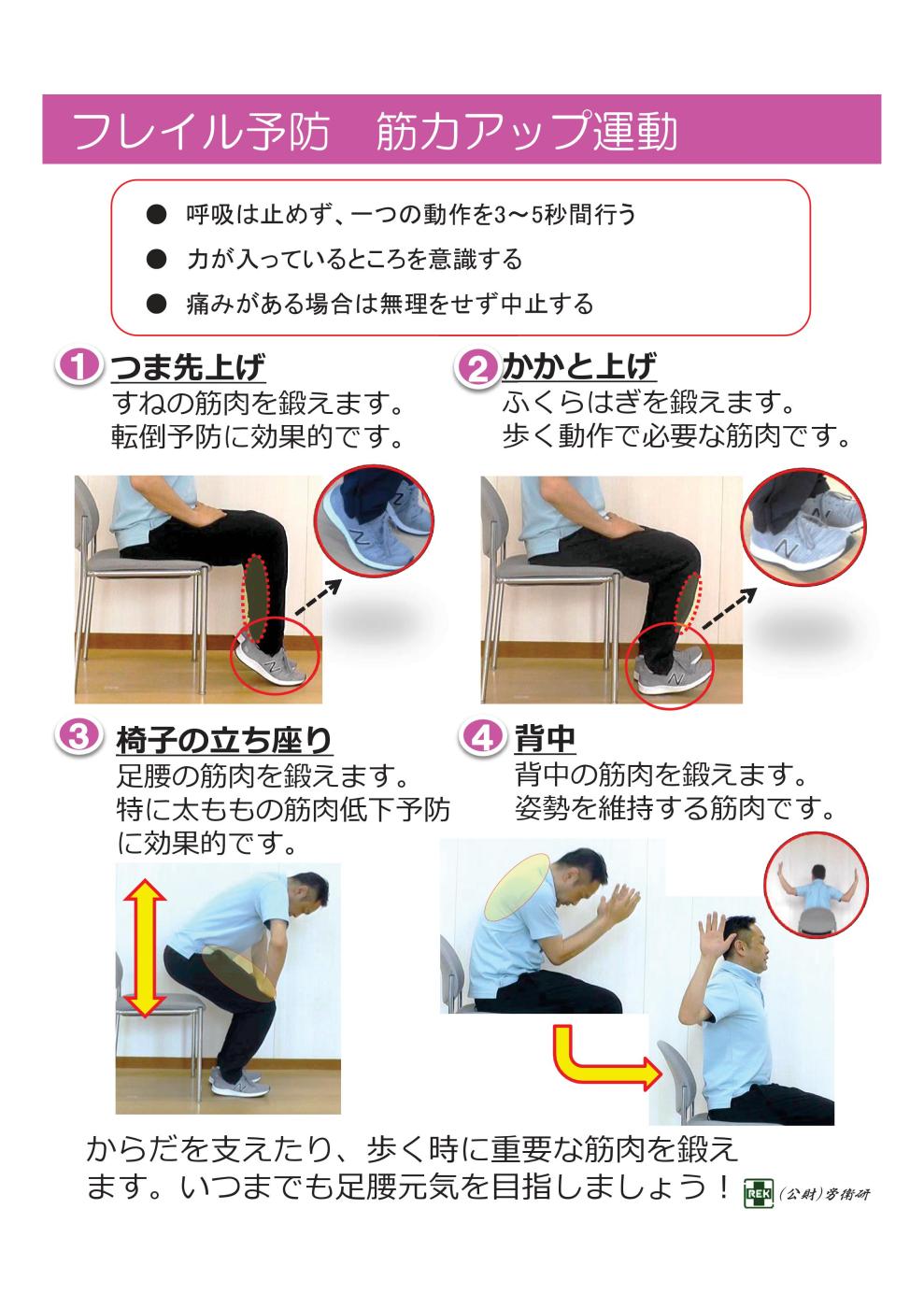 フレイル予防　筋力アップ運動

● 呼吸は止めず、一つの動作を3～5秒間行う
● 力が入っているところを意識する
● 痛みがある場合は無理をせず中止する

1 つま先上げ
すねの筋肉を鍛えます。
転倒予防に効果的です。

2 かかと上げ
ふくらはぎを鍛えます。
歩く動作で必要な筋肉です。

3 椅子の立ち座り
足腰の筋肉を鍛えます。
特に太ももの筋肉低下予防に効果的です。

4 背中
背中の筋肉を鍛えます。
姿勢を維持する筋肉です。

からだを支えたり、歩く時に重要な筋肉を鍛えます。いつまでも足腰元気を目指しましょう！

REK (公財)労衛研