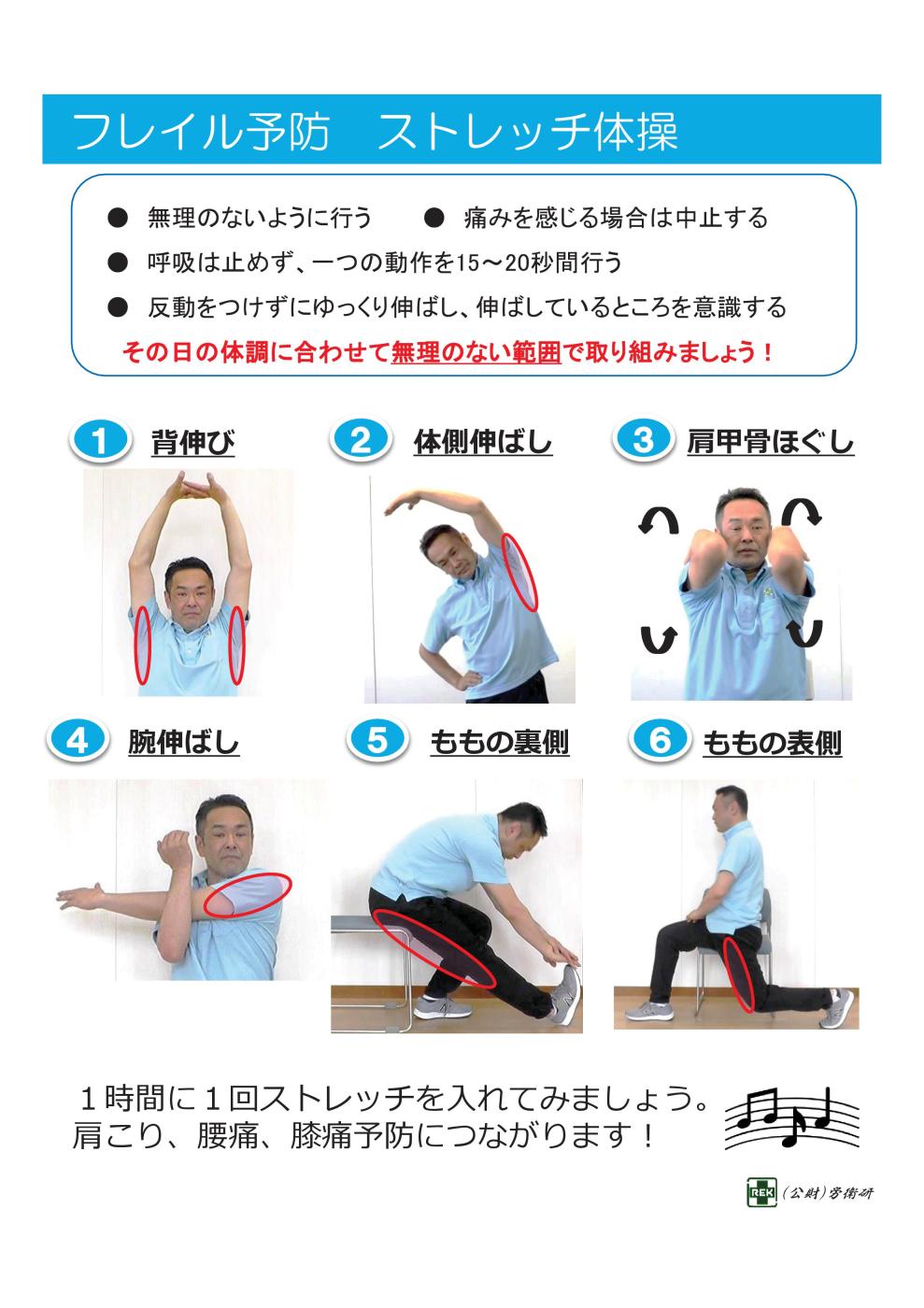 フレイル予防　ストレッチ体操

● 無理のないように行う　● 痛みを感じる場合は中止する

● 呼吸は止めず、一つの動作を15～20秒間行う

● 反動をつけずにゆっくり伸ばし、伸ばしているところを意識する

その日の体調に合わせて無理のない範囲で取り組みましょう！

1 背伸び

2 体側伸ばし

3 肩甲骨ほぐし

4 腕伸ばし

5 ももの裏側

6 ももの表側

１時間に１回ストレッチを入れてみましょう。
肩こり、腰痛、膝痛予防につながります！

REK (公財)労衛研