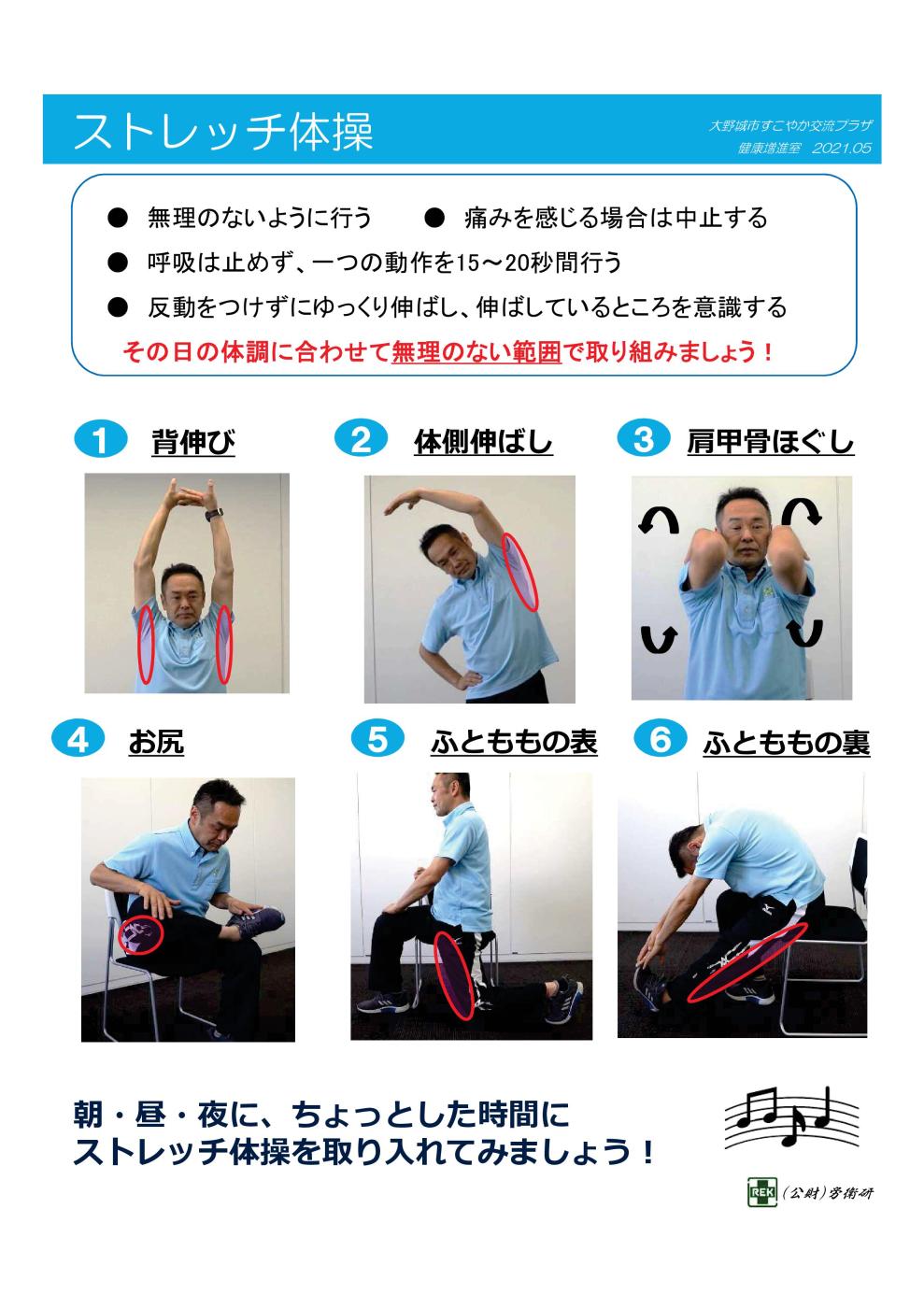 ストレッチ体操

大野城市すこやか交流プラザ
健康増進室 2021.05

● 無理のないように行う ● 痛みを感じる場合は中止する
● 呼吸は止めず、一つの動作を15～20秒間行う
● 反動をつけずにゆっくり伸ばし、伸ばしているところを意識する
その日の体調に合わせて無理のない範囲で取り組みましょう！

1 背伸び
2 体側伸ばし
3 肩甲骨ほぐし
4 お尻
5 ふとももの表
6 ふとももの裏

朝・昼・夜に、ちょっとした時間に
ストレッチ体操を取り入れてみましょう！

REK (公財)労衛研