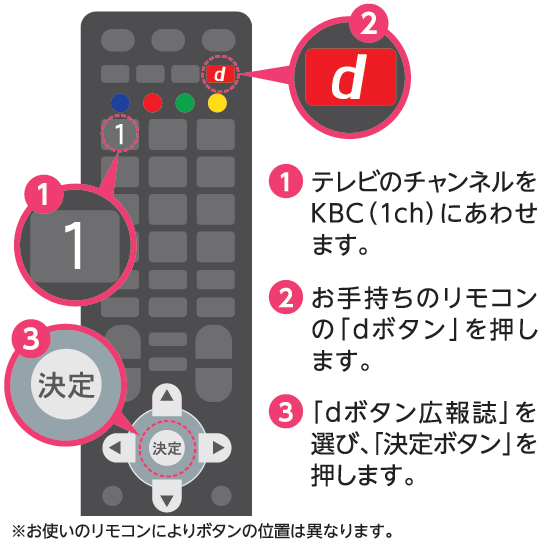 2

d

d

1

1

1

3

決定

決定

1 テレビのチャンネルをKBC(1ch)にあわせます。

2 お手持ちのリモコンの「dボタン」を押します。

3 「dボタン広報誌」を選び、「決定ボタン」を押します。

※お使いのリモコンによりボタンの位置は異なります。